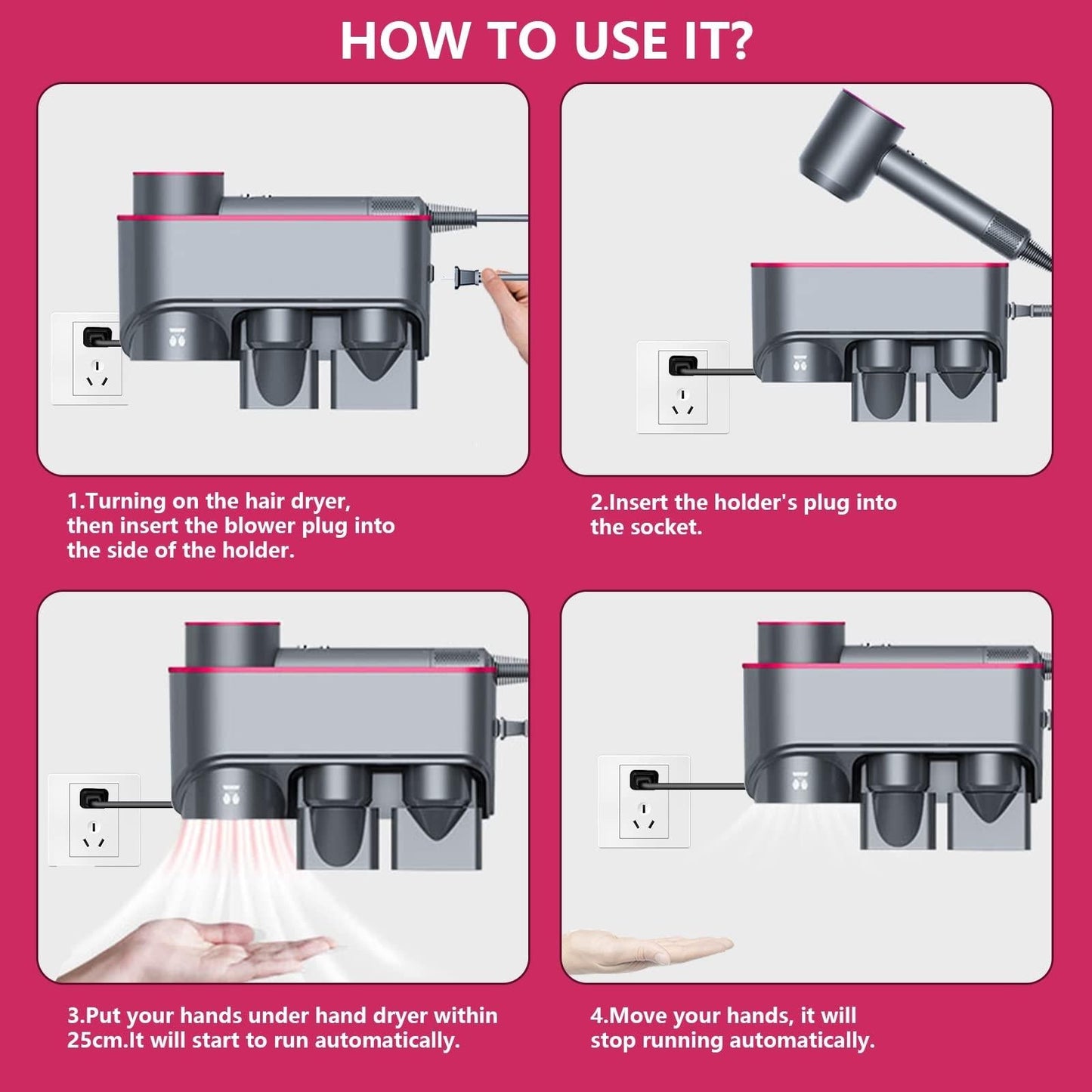 HOW TO USE IT?

1.Turning on the hair dryer, then insert the blower plug into the side of the holder.

2.Insert the holder's plug into the socket.

3.Put your hands under hand dryer within 25cm.It will start to run automatically.

4.Move your hands, it will stop running automatically.