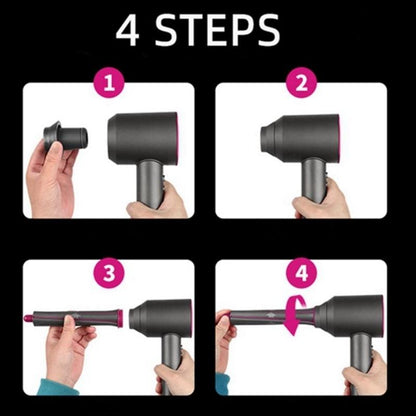 4 STEPS

1

2

3

4