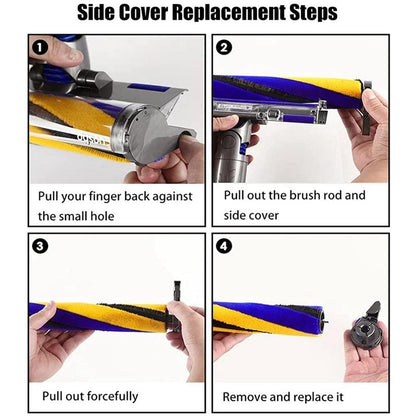 Side Cover Replacement Steps

1

dyson

Pull your finger back against the small hole

2

Pull out the brush rod and side cover

3

Pull out forcefully

4

Remove and replace it