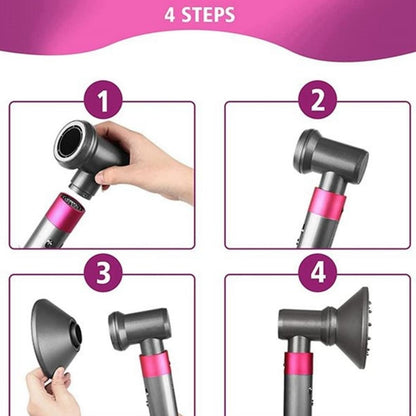 4 STEPS

1

2

3

4