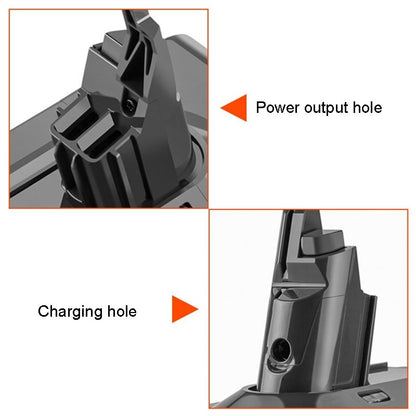 Power output hole

Charging hole