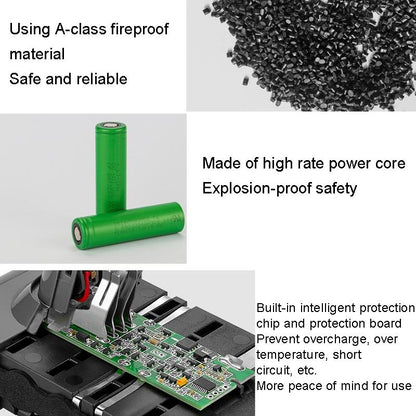 Using A-class fireproof material
Safe and reliable

Made of high rate power core
Explosion-proof safety

Built-in intelligent protection chip and protection board
Prevent overcharge, over temperature, short circuit, etc.
More peace of mind for use