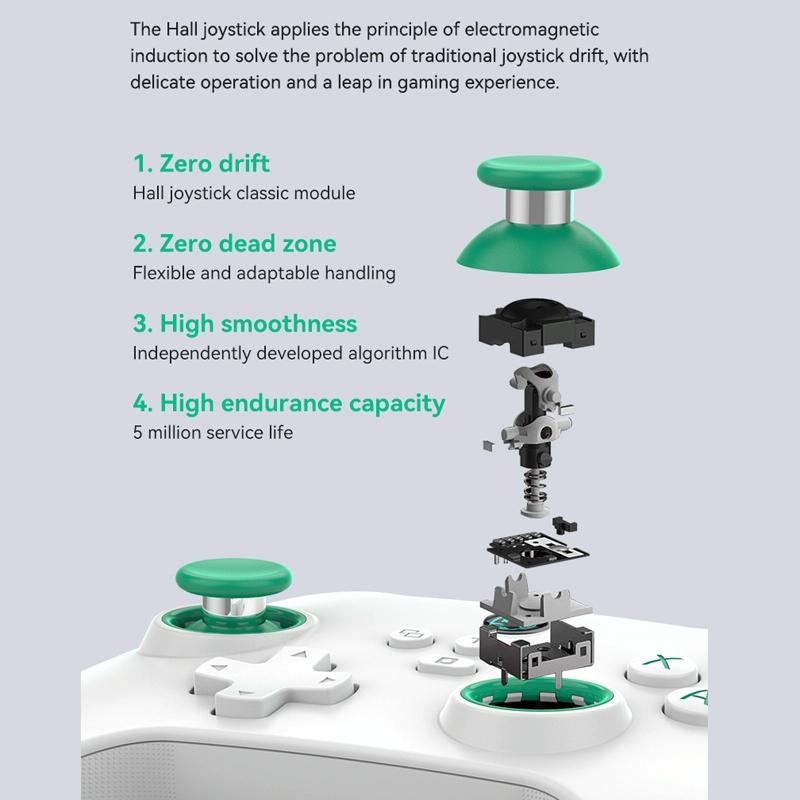 The Hall joystick applies the principle of electromagnetic induction to solve the problem of traditional joystick drift, with delicate operation and a leap in gaming experience.

1. Zero drift
Hall joystick classic module

2. Zero dead zone
Flexible and adaptable handling

3. High smoothness
Independently developed algorithm IC

4. High endurance capacity
5 million service life

X
A