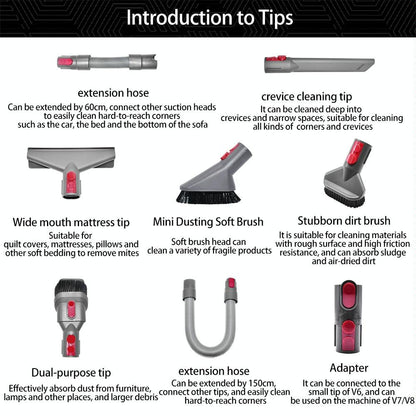 Introduction to Tips

extension hose
Can be extended by 60cm, connect other suction heads to easily clean hard-to-reach corners such as the car, the bed and the bottom of the sofa

crevice cleaning tip
It can be cleaned deep into crevices and narrow spaces, suitable for cleaning all kinds of corners and crevices

Wide mouth mattress tip
Suitable for quilt covers, mattresses, pillows and other soft bedding to remove mites

Mini Dusting Soft Brush
Soft brush head can clean a variety of fragile products

Stubborn dirt brush
It is suitable for cleaning materials with rough surface and high friction resistance, and can absorb sludge and air-dried dirt

Dual-purpose tip
Effectively absorb dust from furniture, lamps and other places, and larger debris

extension hose
Can be extended by 150cm, connect other tips, and easily clean hard-to-reach corners

Adapter
It can be connected to the small tip of V6, and can be used on the machine of V7/V8