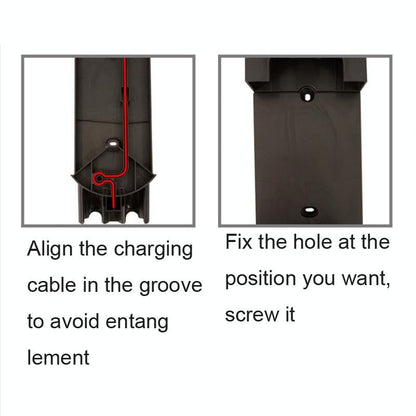 Align the charging cable in the groove to avoid entang lement

Fix the hole at the position you want, screw it