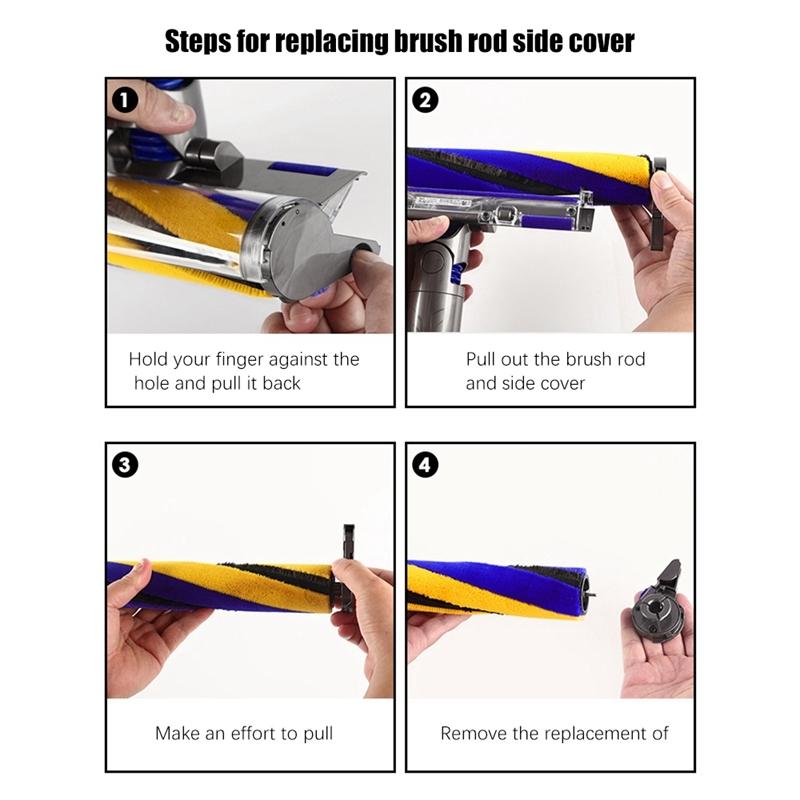 Steps for replacing brush rod side cover

1

Hold your finger against the hole and pull it back

2

Pull out the brush rod and side cover

3

Make an effort to pull

4

Remove the replacement of